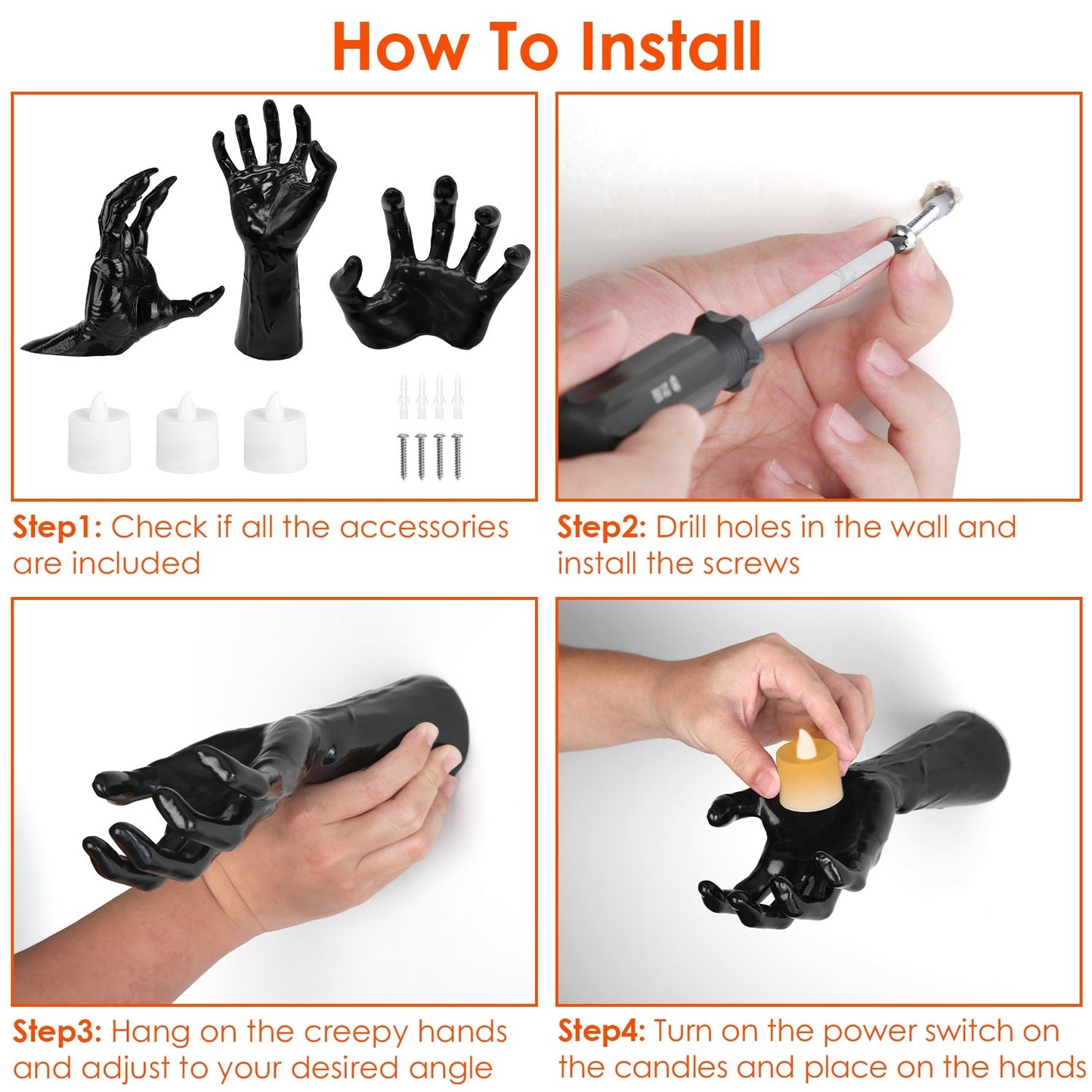 How To Install

Step1: Check if all the accessories are included

Step2: Drill holes in the wall and install the screws

Step3: Hang on the creepy hands and adjust to your desired angle

Step4: Turn on the power switch on the candles and place on the hands